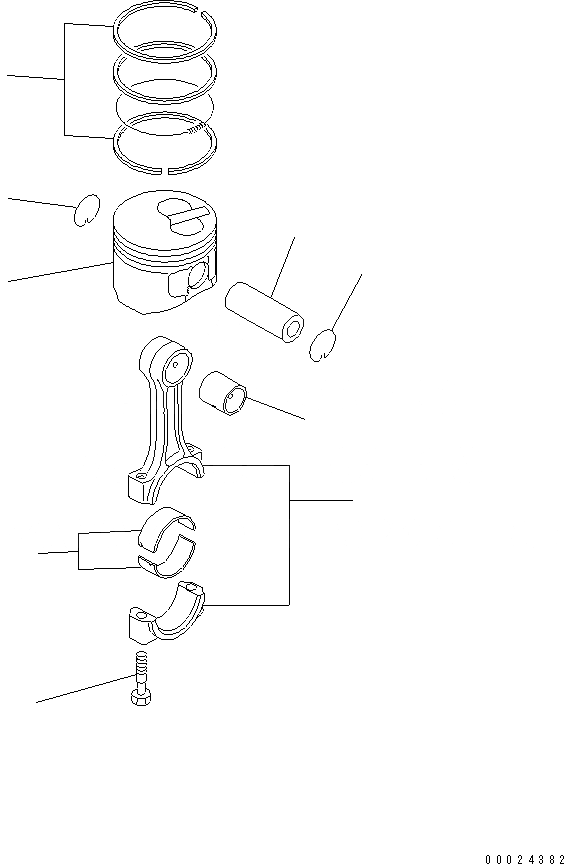 00024382