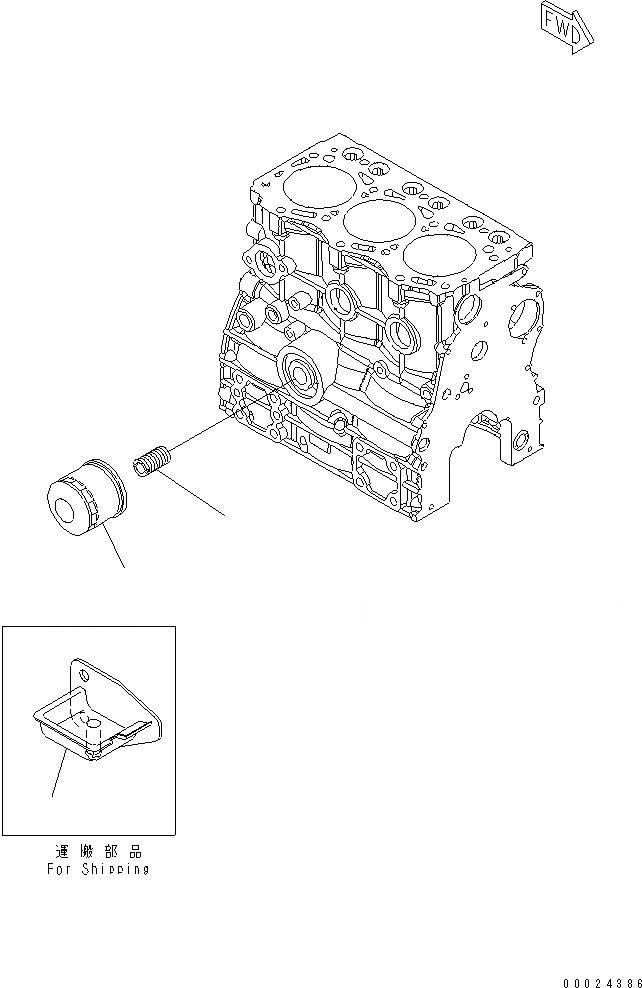 FWD

運搬部品
For Shipping

00024386