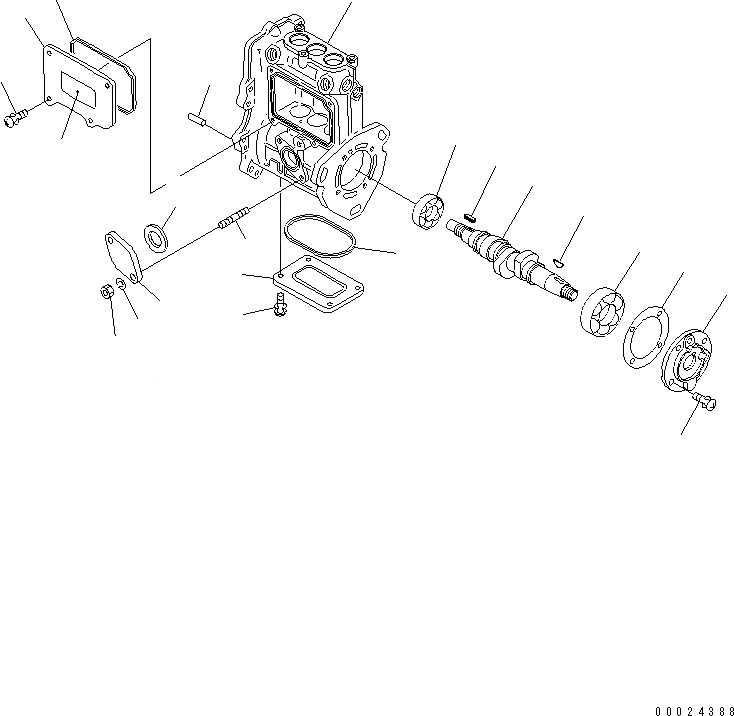 00024388