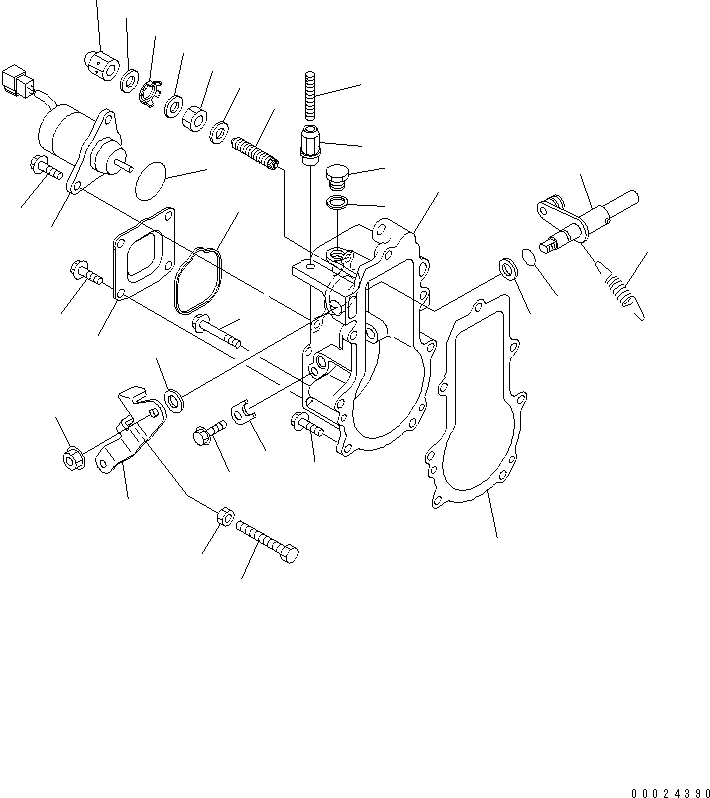 00024390