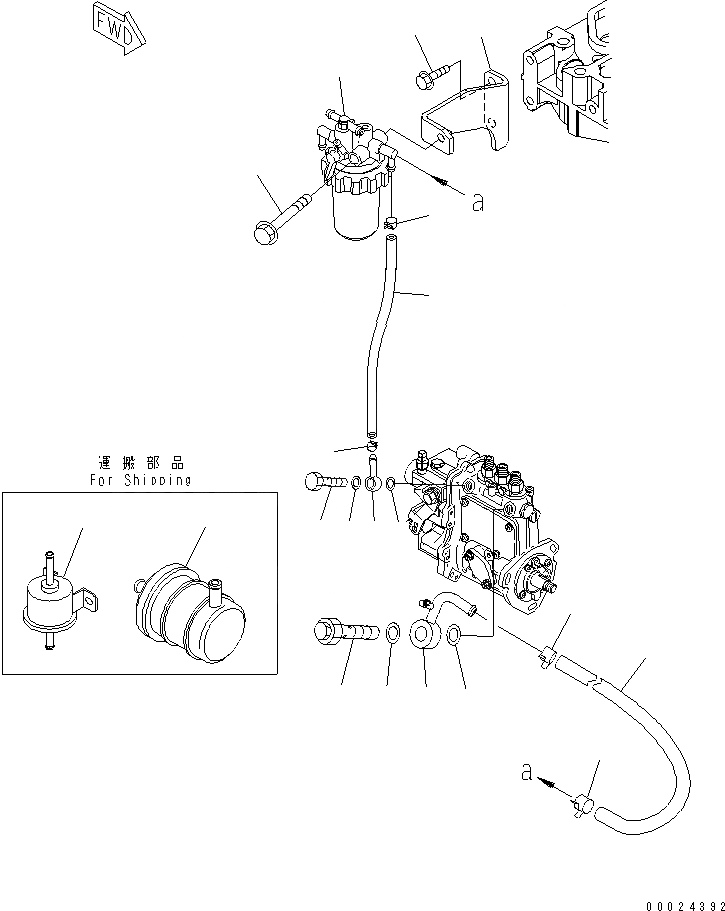 FWD

a

運搬部品
For Shipping

a

00024392