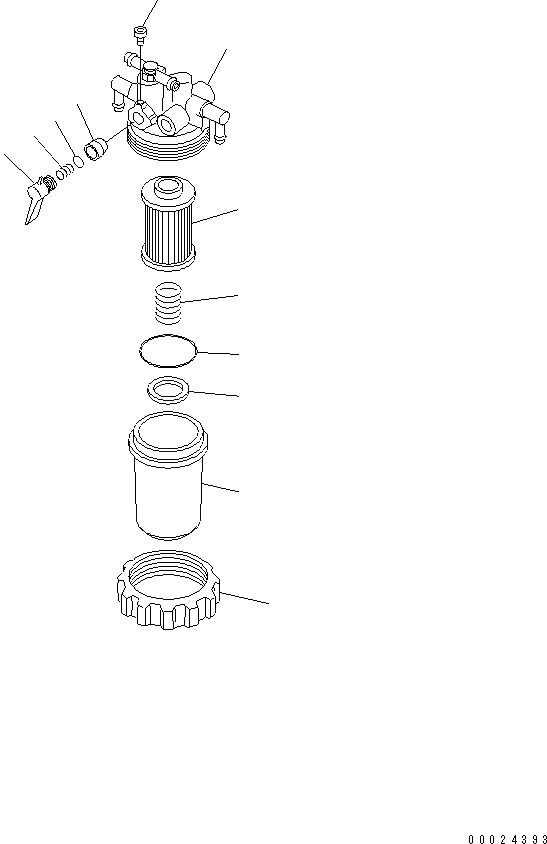 00024393