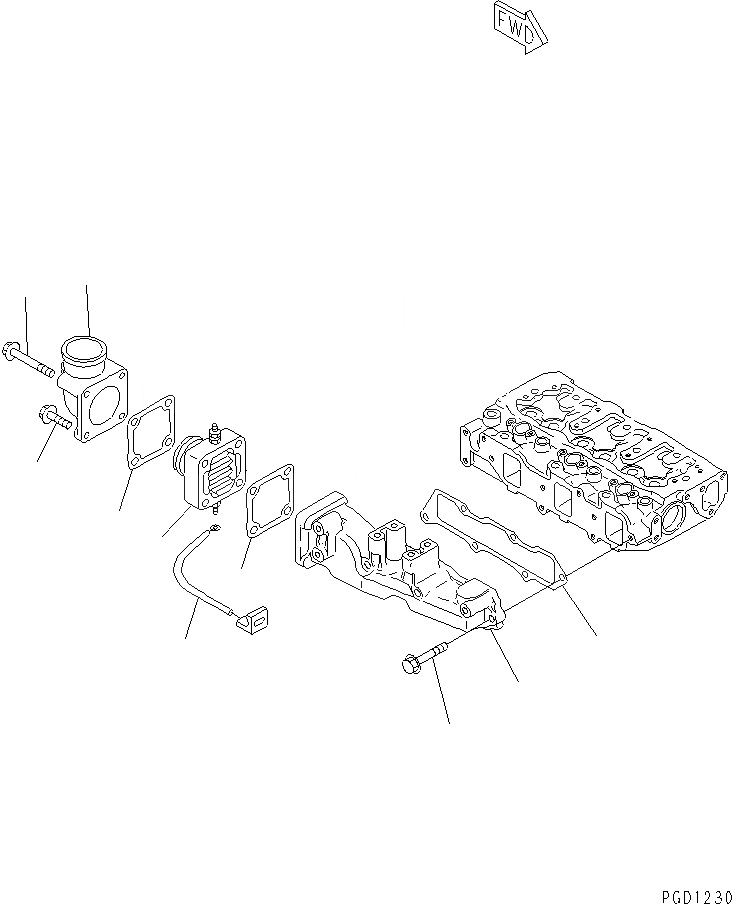 FWD

PGD1230