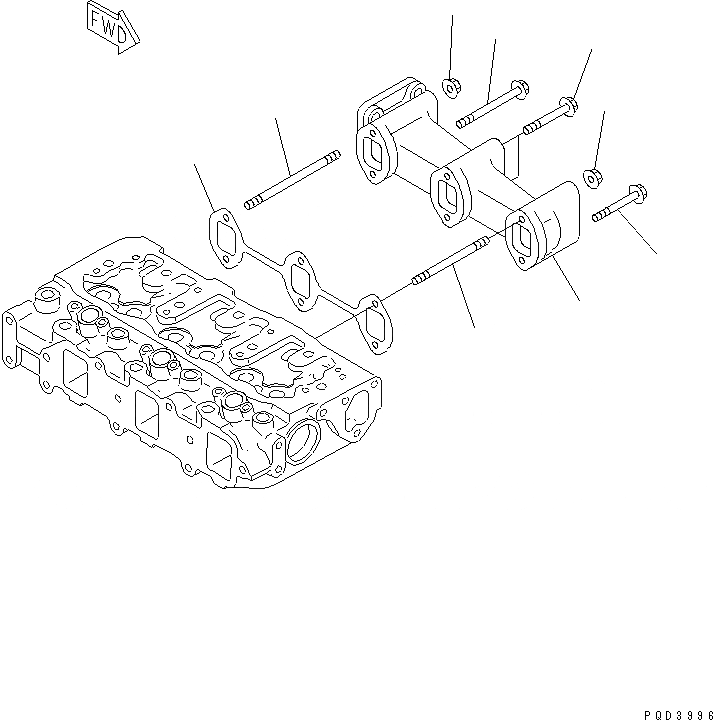 FWD

PQD3996