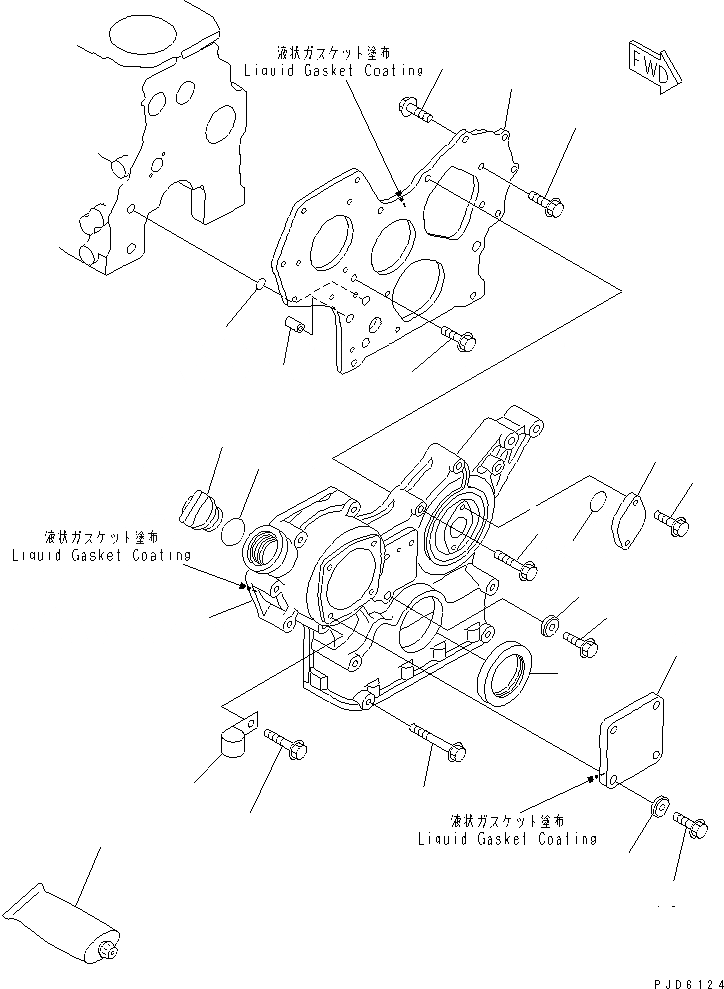 液状ガスケット塗布
Liquid Gasket Coating

FWD

液状ガスケット塗布
Liquid Gasket Coating

液状ガスケット塗布
Liquid Gasket Coating

PJD6124