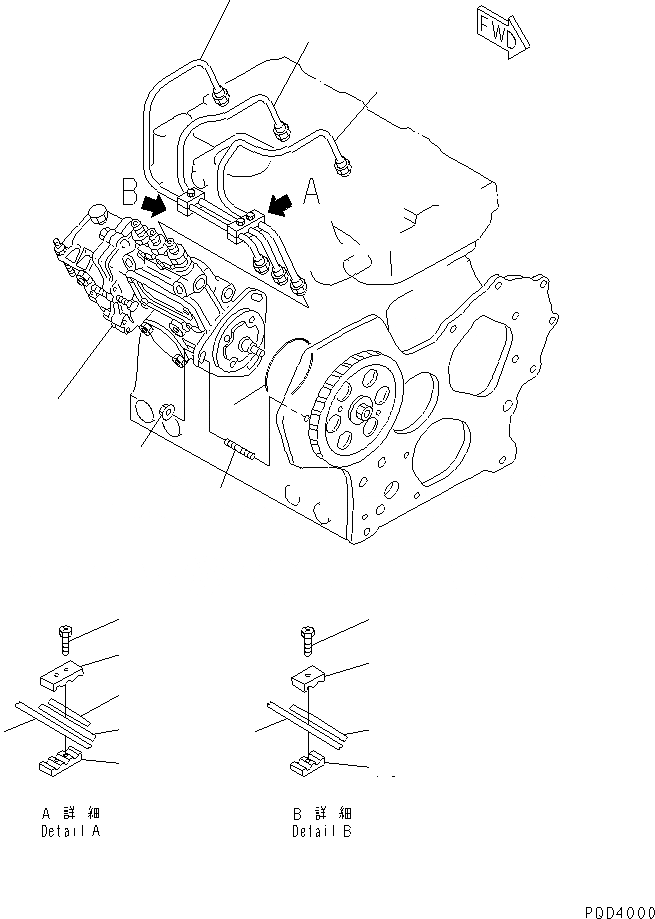 FWD

B

A

A 詳 細
Detail A

B 詳 細
Detail B

PQD4000