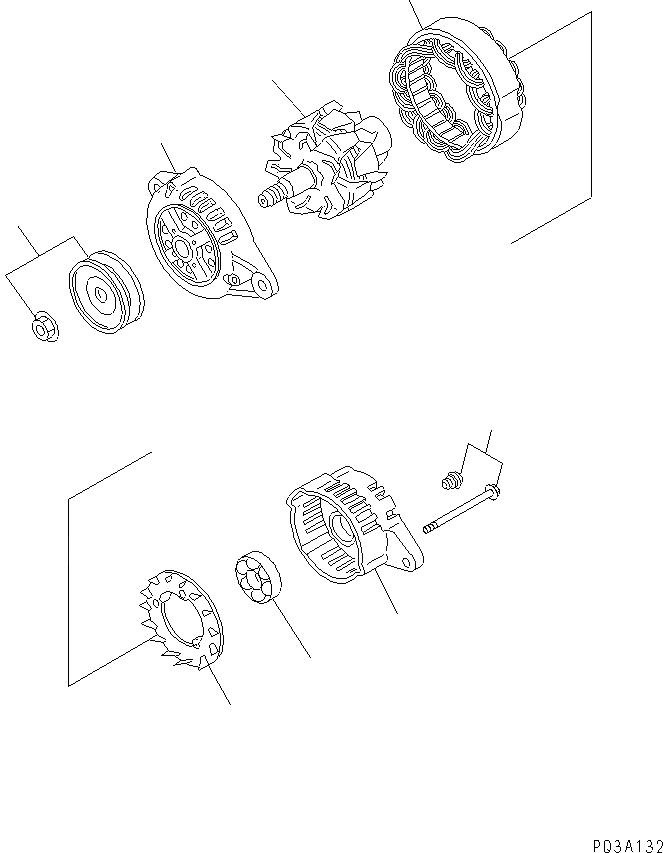 PQ3A132