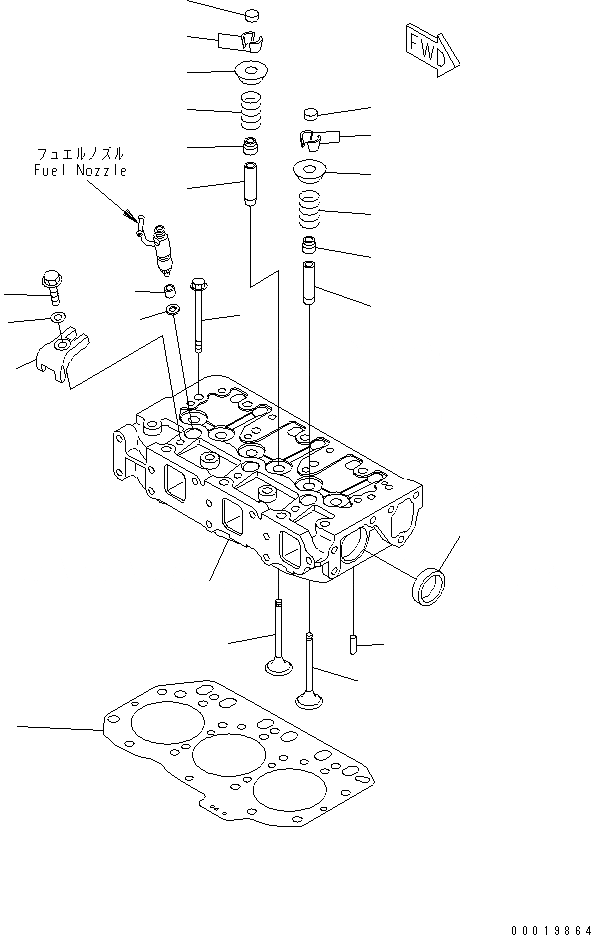 FWD

フュエルノズル
Fuel Nozzle

00019864