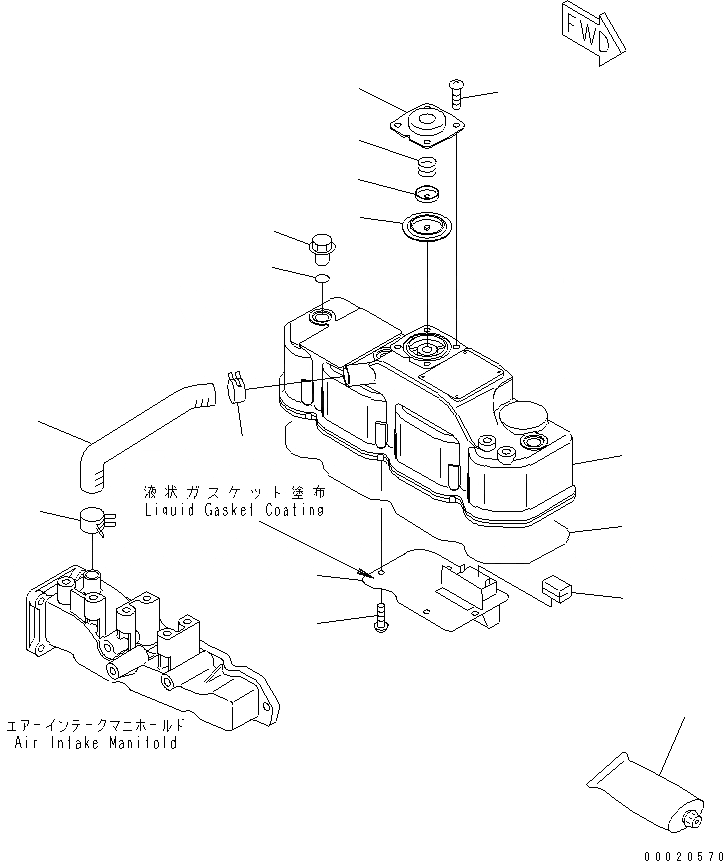 FWD

液状ガスケット塗布
Liquid Gasket Coating

エアーインテークマニホールド
Air Intake Manifold

00020570