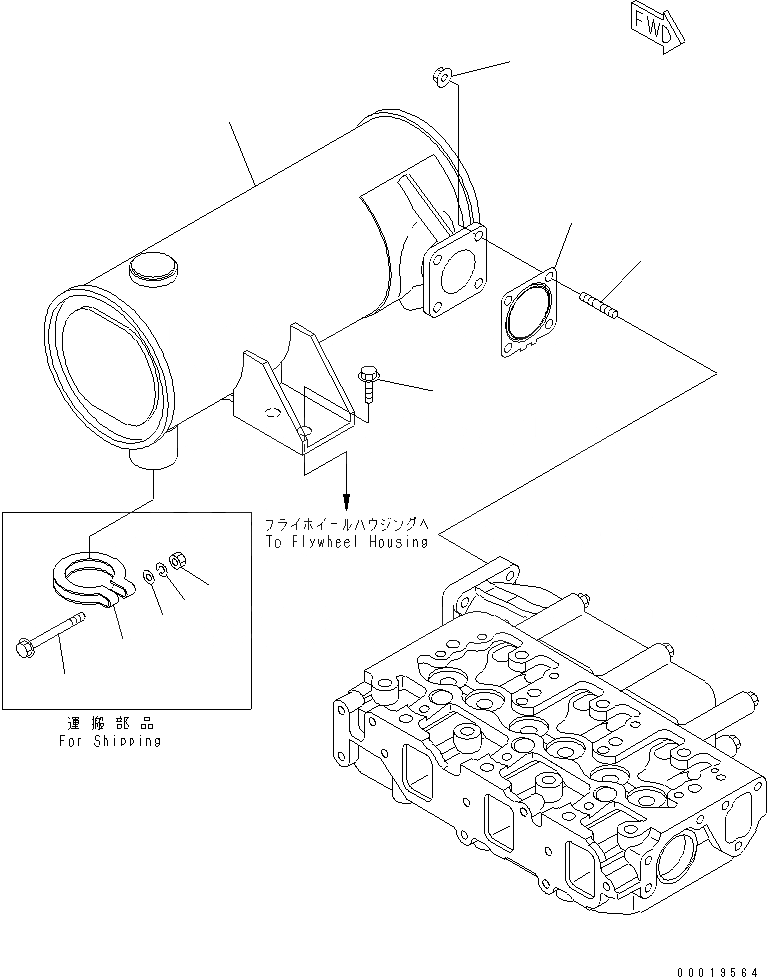 FWD

フライホイールハウジングへ
To Flywheel Housing

運搬部品
For Shipping

00019564