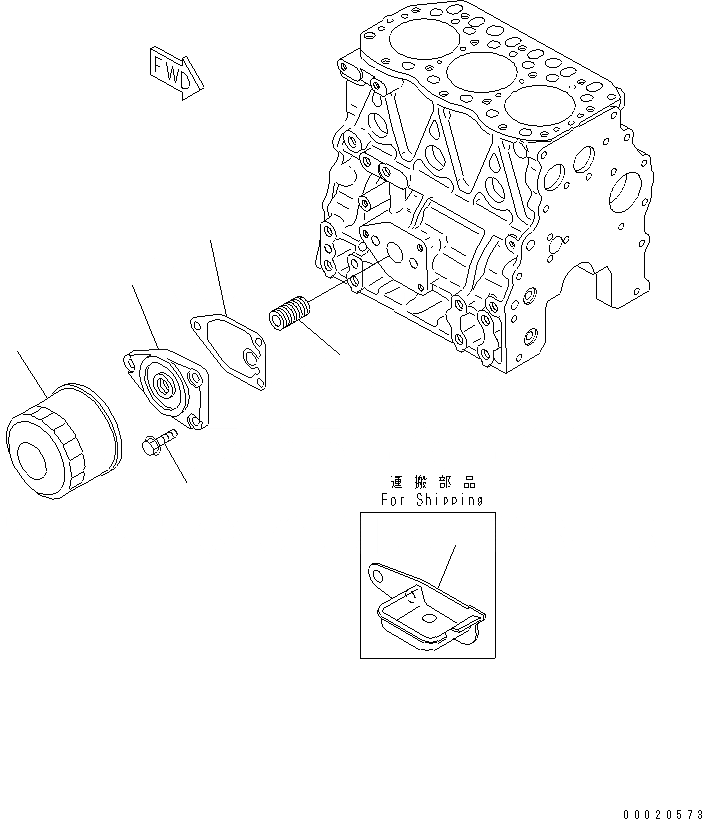 FWD

運搬部品
For Shipping

00020573