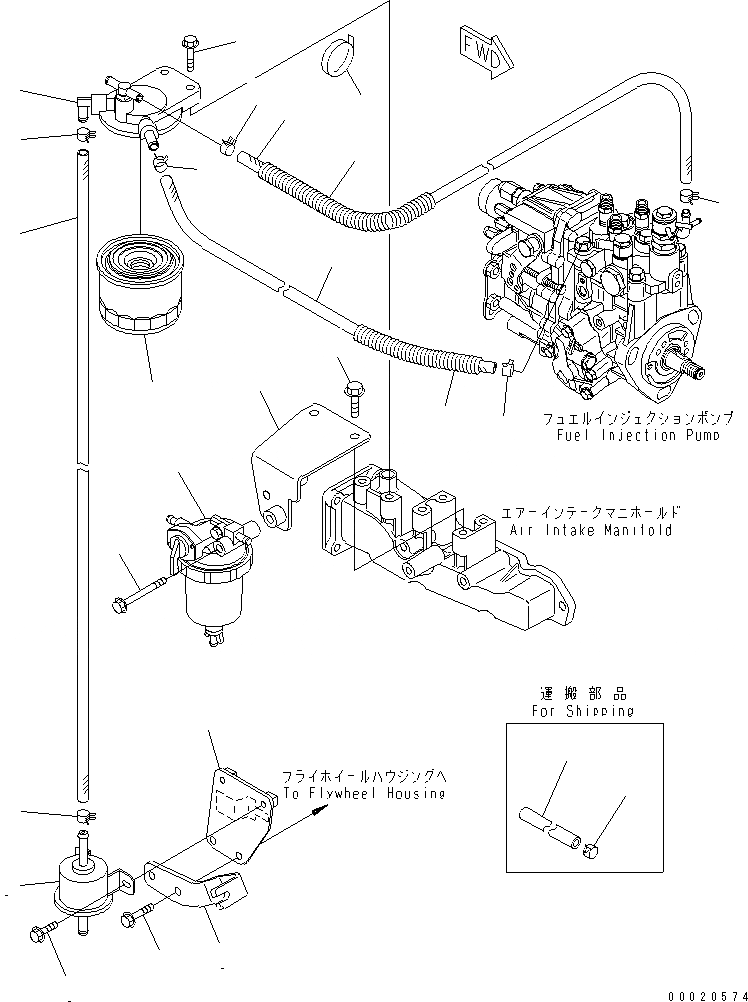 FWD

フュエルインジェクションポンプ
Fuel Injection Pump

エアーインテークマニホールド
Air Intake Manifold

運搬部品
For Shipping

フライホイールハウジングへ
To Flywheel Housing

00020574