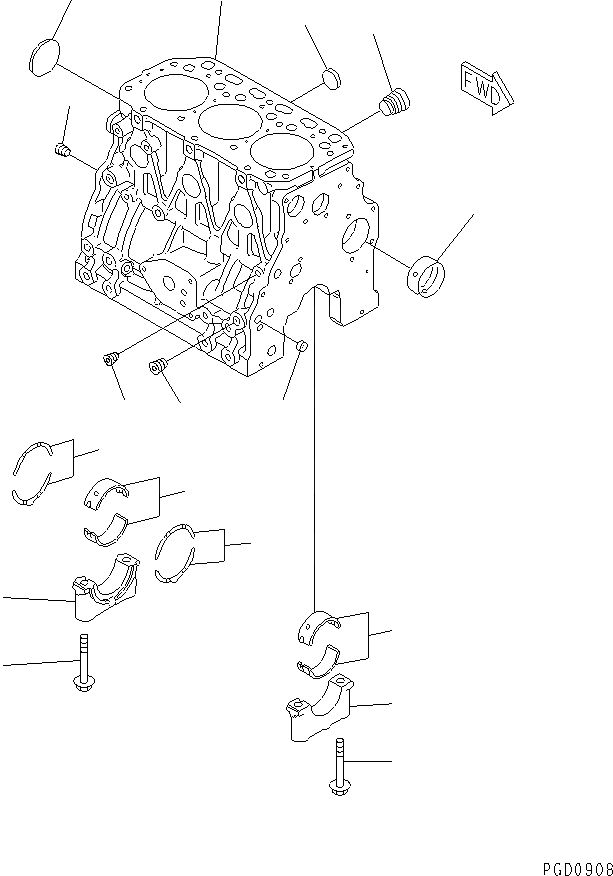 FWD

PGD0908