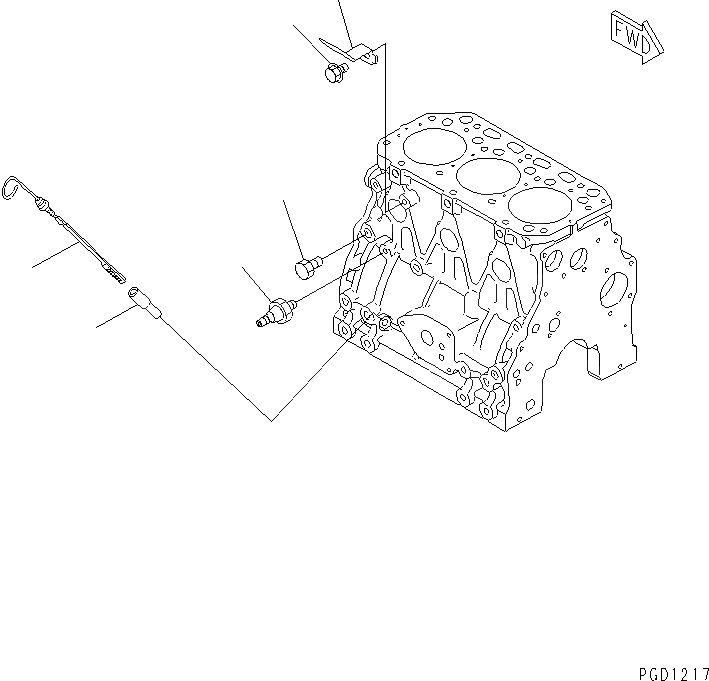 FWD

PGD1217