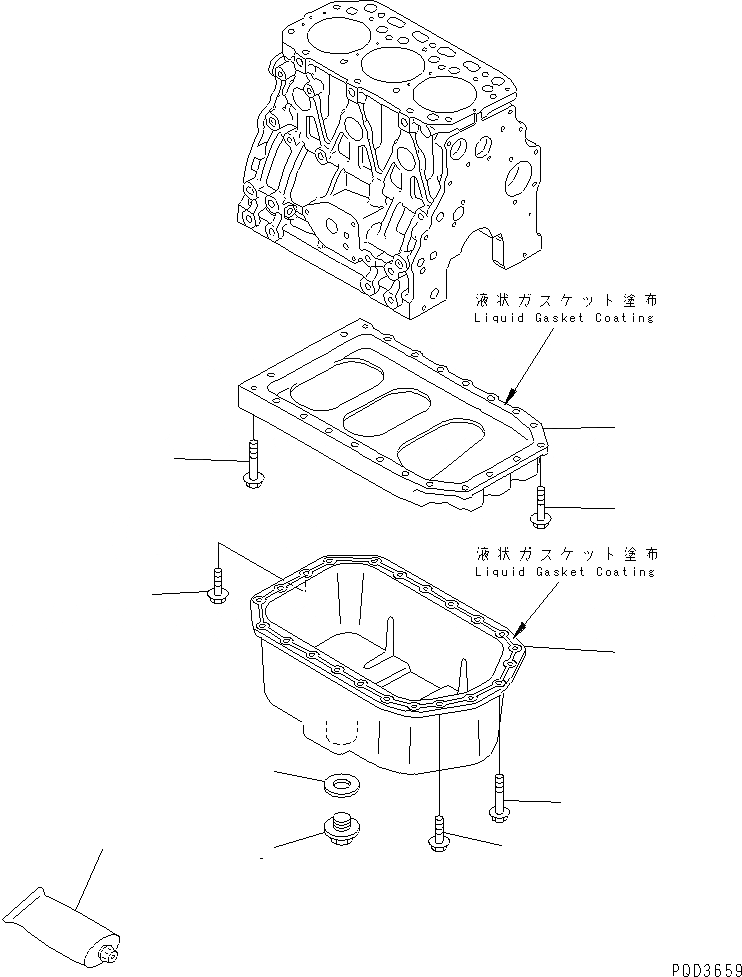 液状ガスケット塗布
Liquid Gasket Coating

液状ガスケット塗布
Liquid Gasket Coating

PDD3659