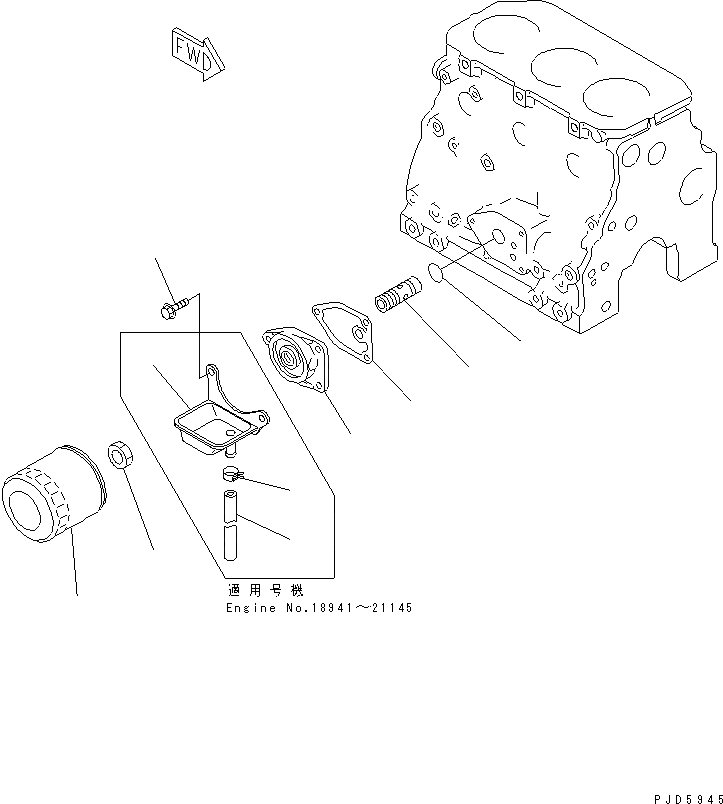 FWD

適用号機
Engine No.18941～21145

PJD5945