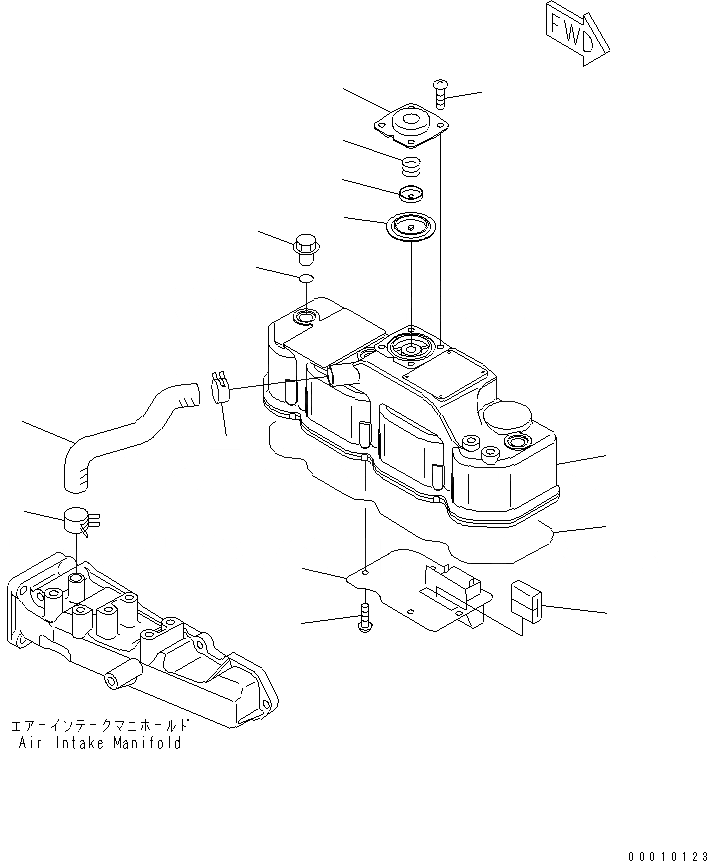 FWD

エアーインテークマニホールド
Air Intake Manifold

00010123