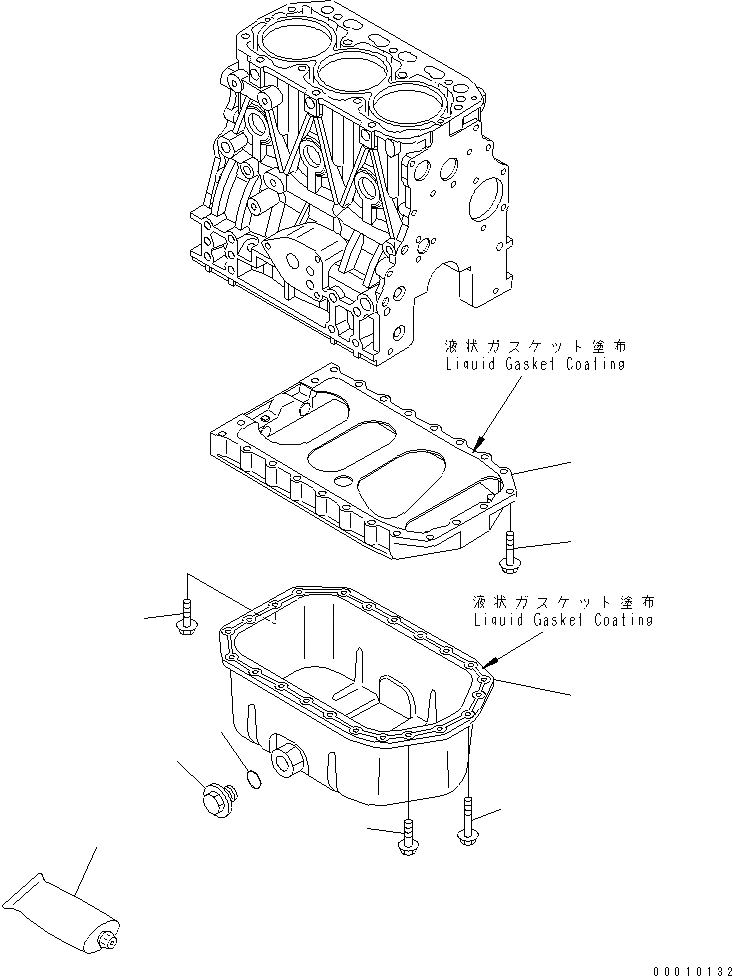 液状ガスケット塗布
Liquid Gasket Coating

液状ガスケット塗布
Liquid Gasket Coating

00010132