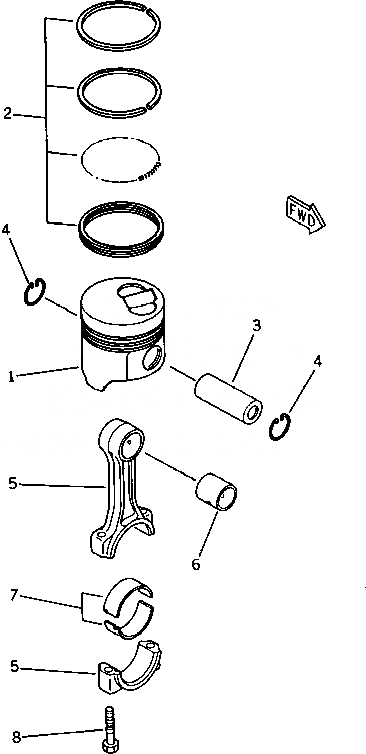 2

FWD

4

3

4

1

5

6

7

5

8