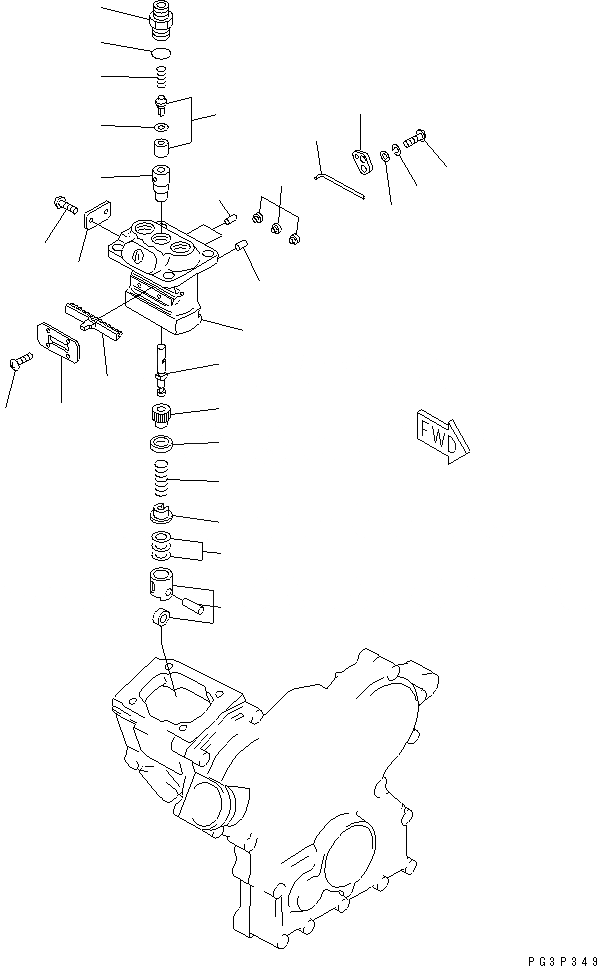 FWD

PG3P349