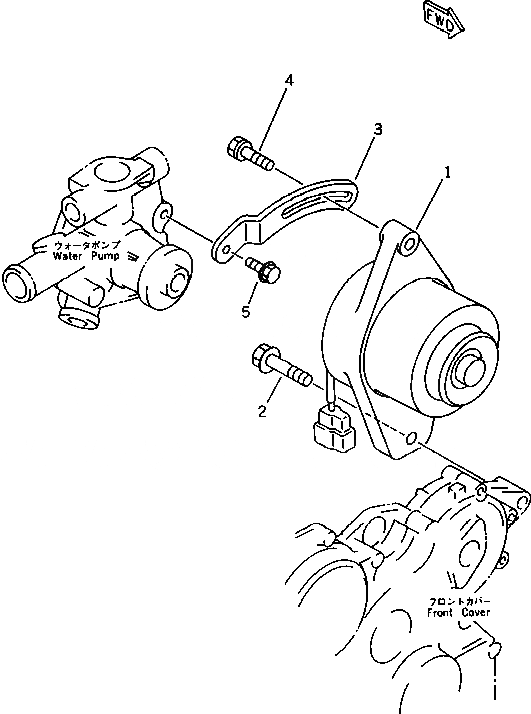 FWD

4

3

1

ウォータポンプ
Water Pump

5

2

フロントカバー
Front Cover