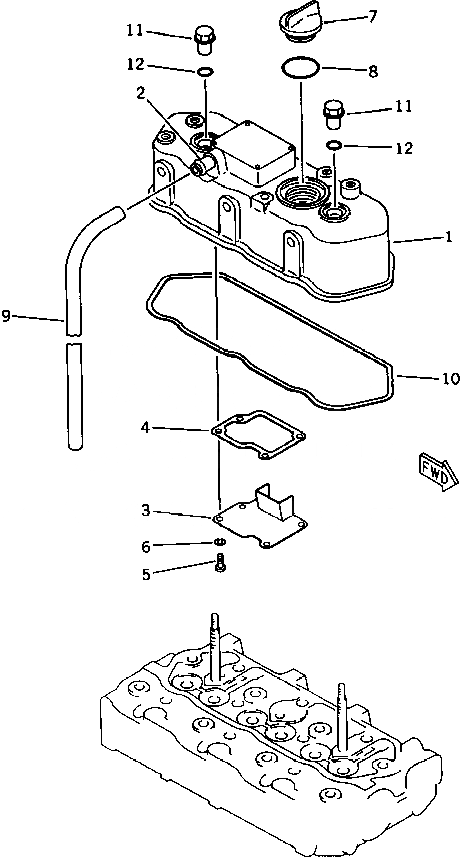 11
7
12
8
2
11
12
1
9
10
4
FWD
3
6
5