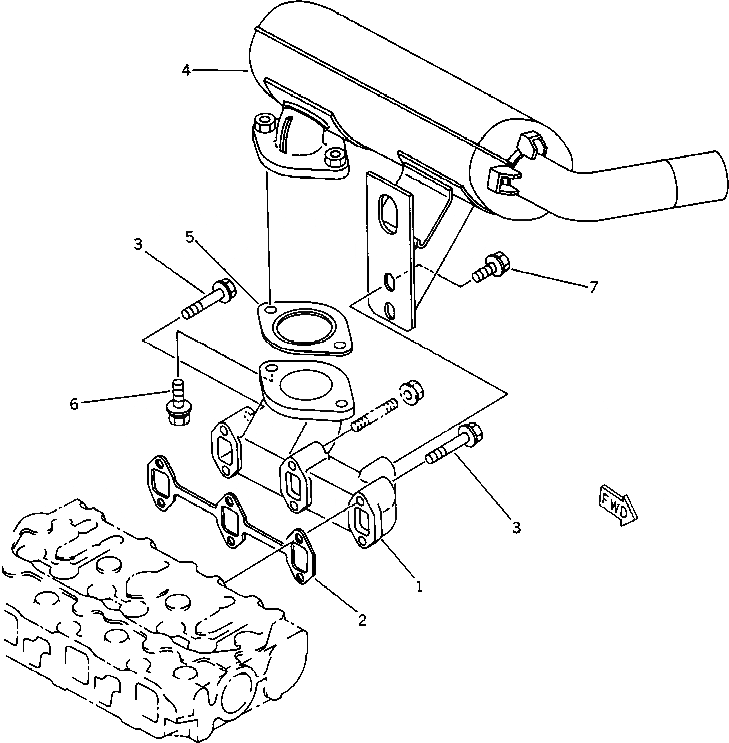 4
3
5
7
6
3
FWD
1
2