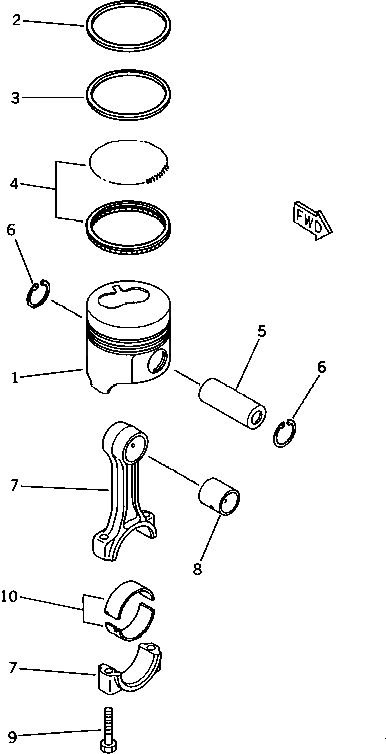 2
3
4
FWD
6
5
6
1
7
8
10
7
9