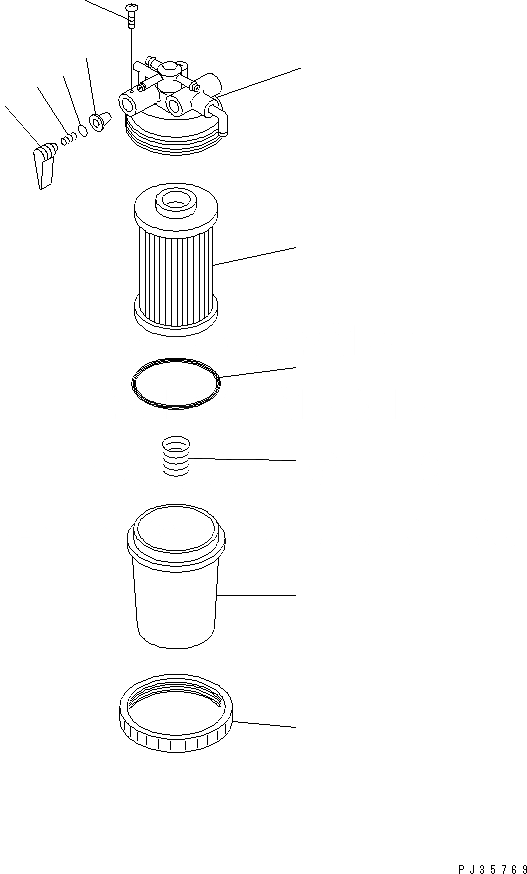 PJ35769