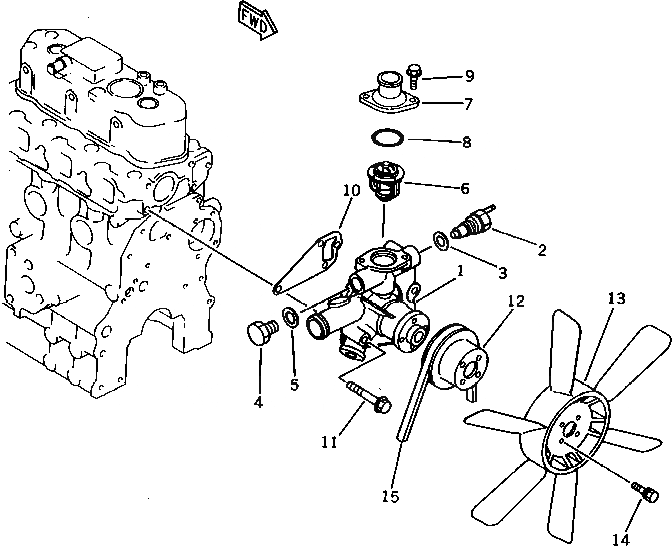 FWD
9
7
8
6
10
2
3
1
12
13
4
5
11
15
14