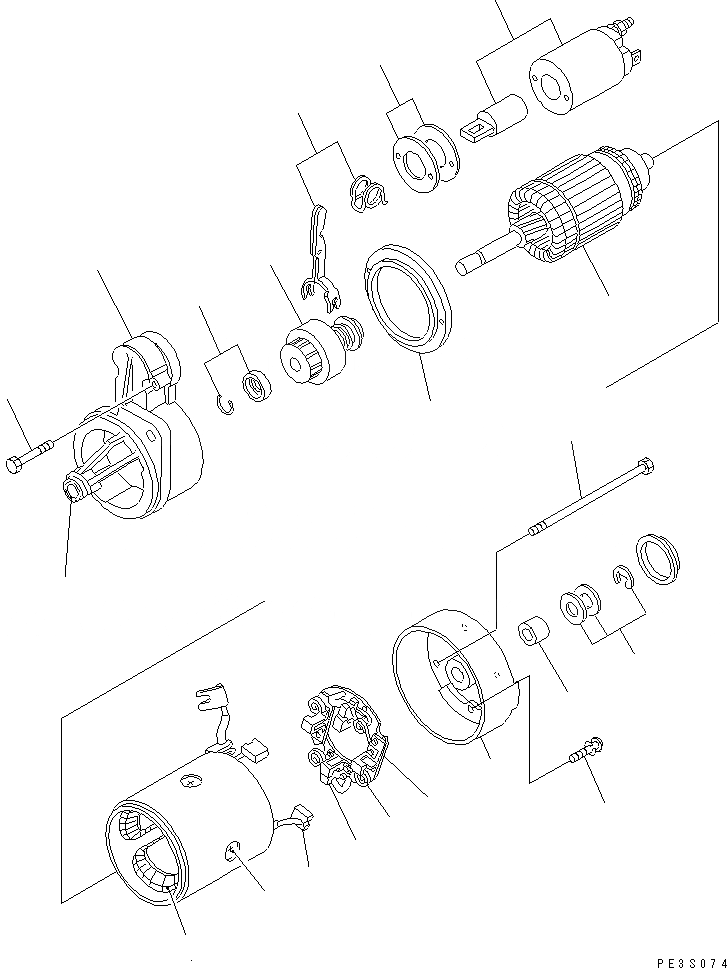 PE3S074