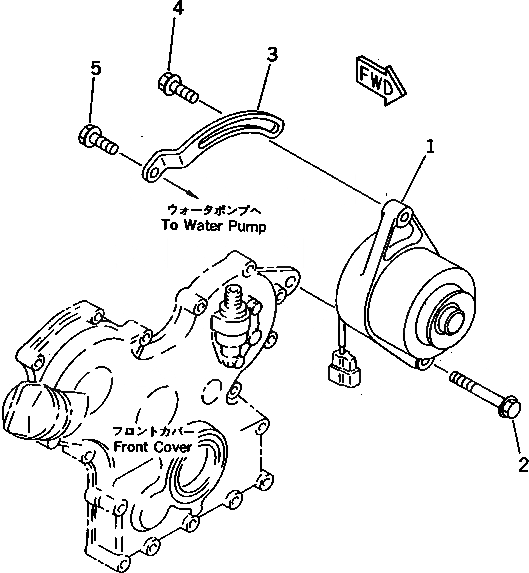 4

3

5

FWD

1

ウォータポンプへ
To Water Pump

フロントカバー
Front Cover

2