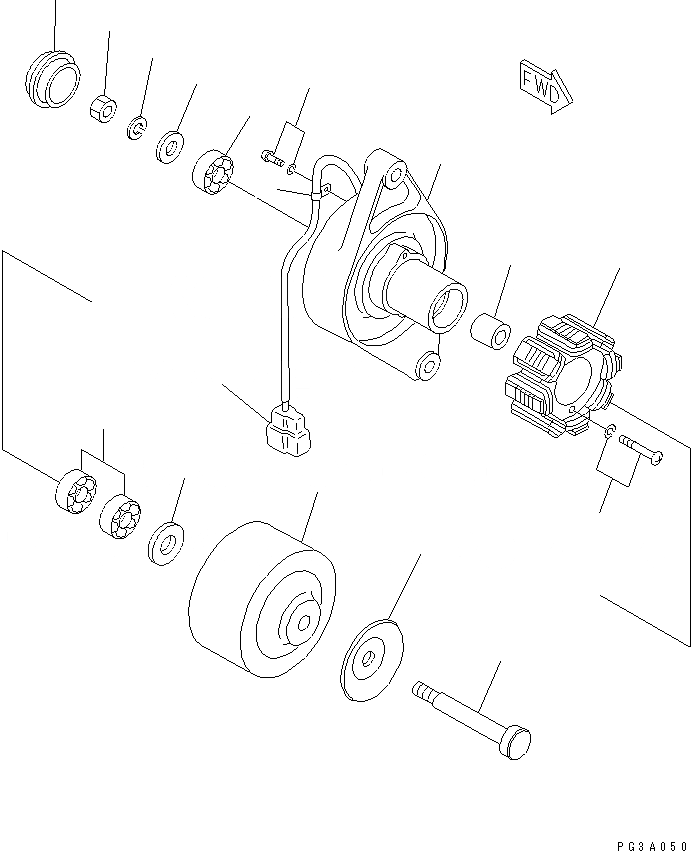 FWD

PG3A050