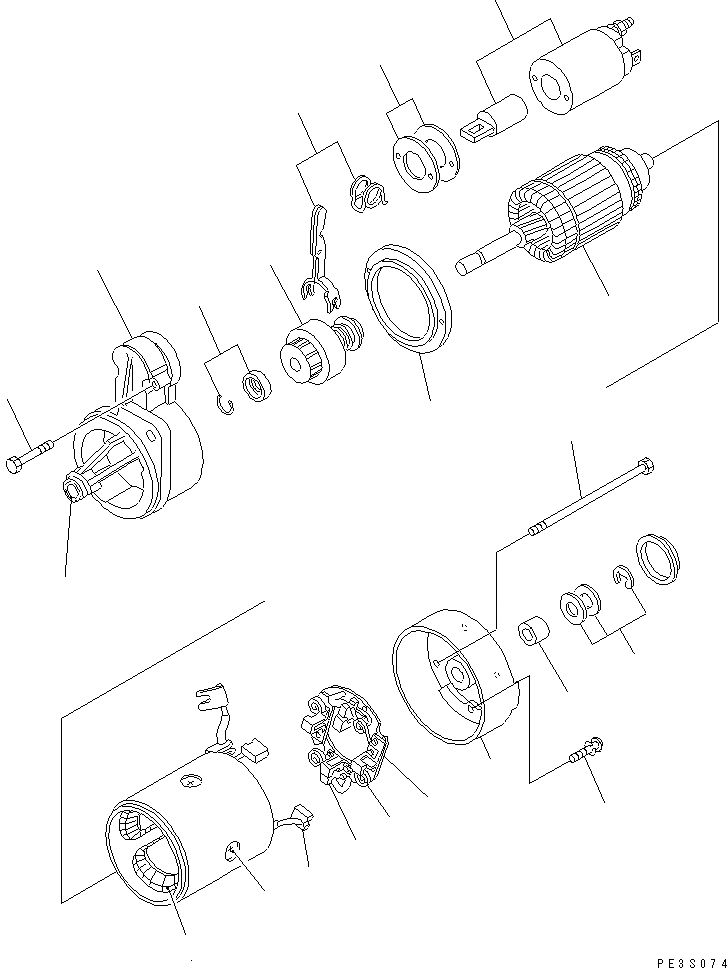 PE3S074