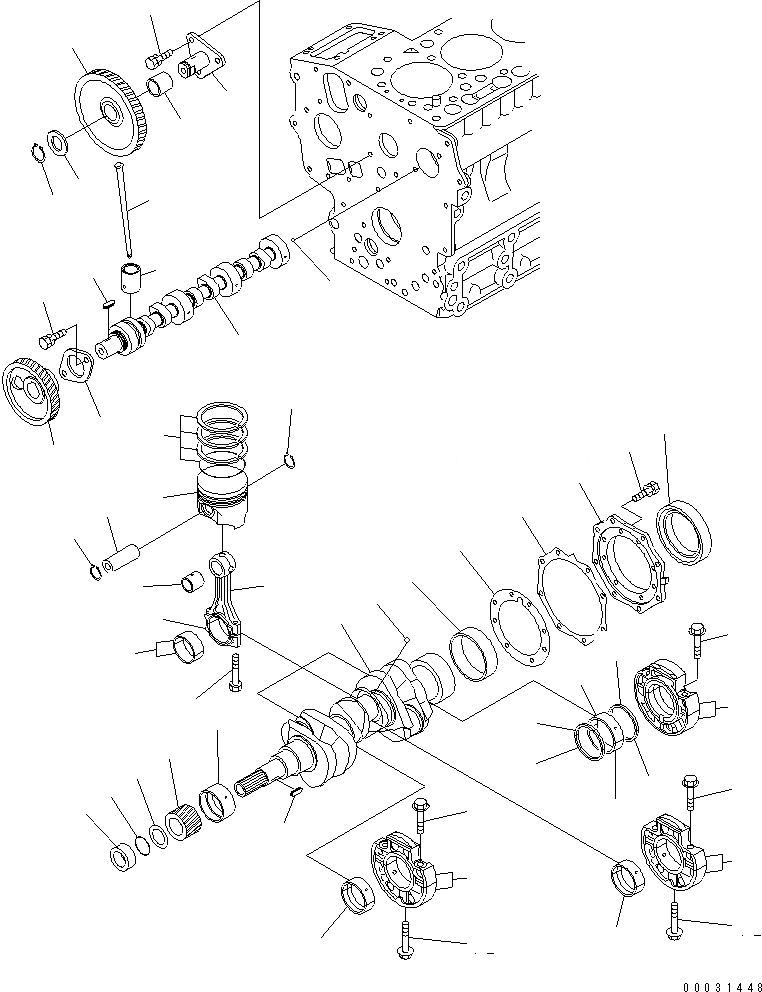 00031448