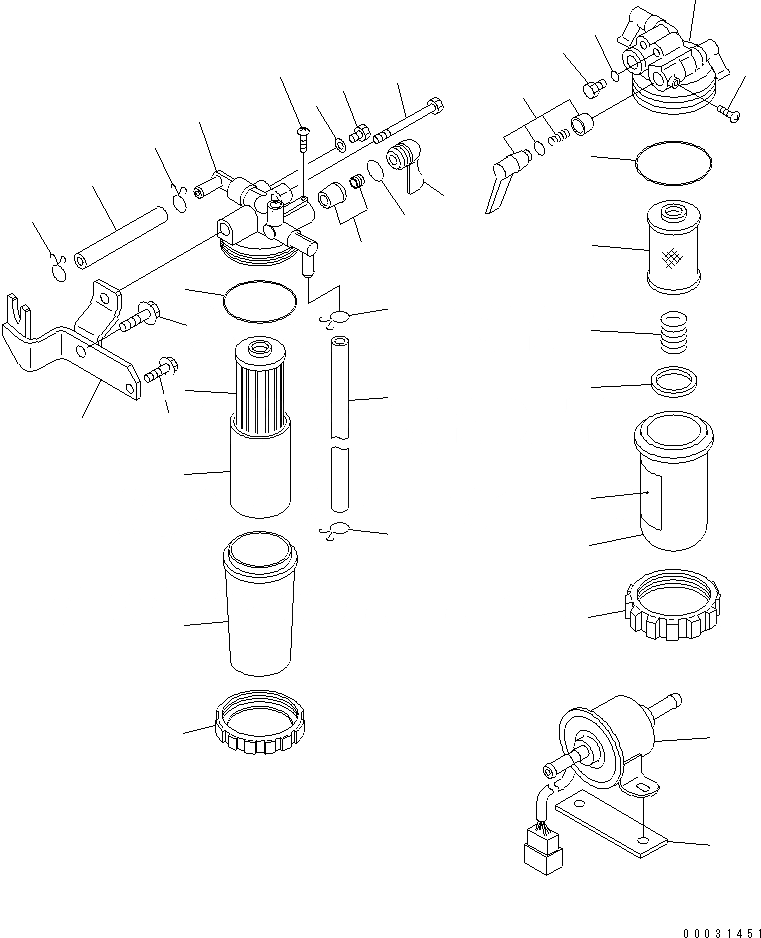 00031451