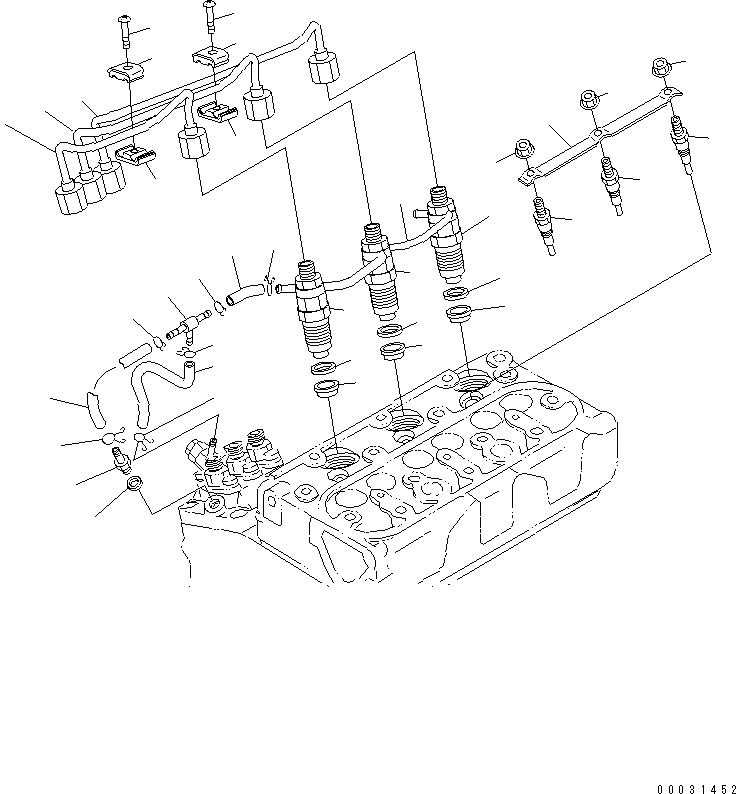 00031452