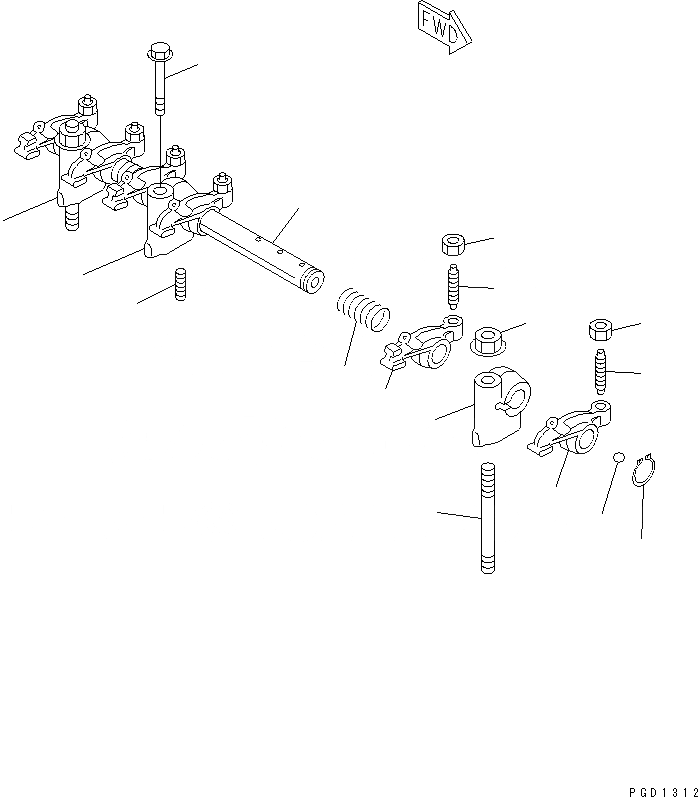 FWD

PGD1312