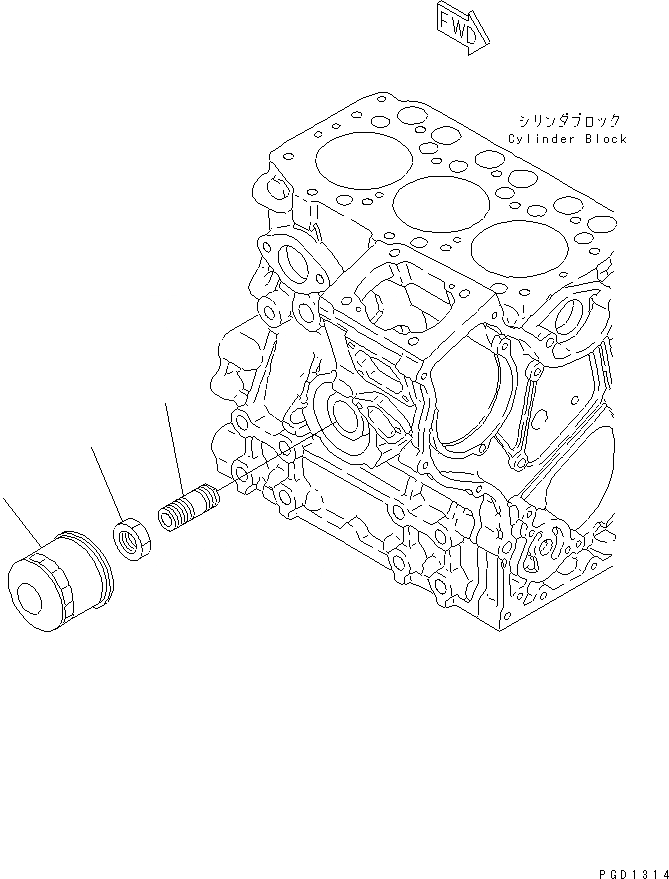 FWD

シリンダブロック
Cylinder Block

PGD1314