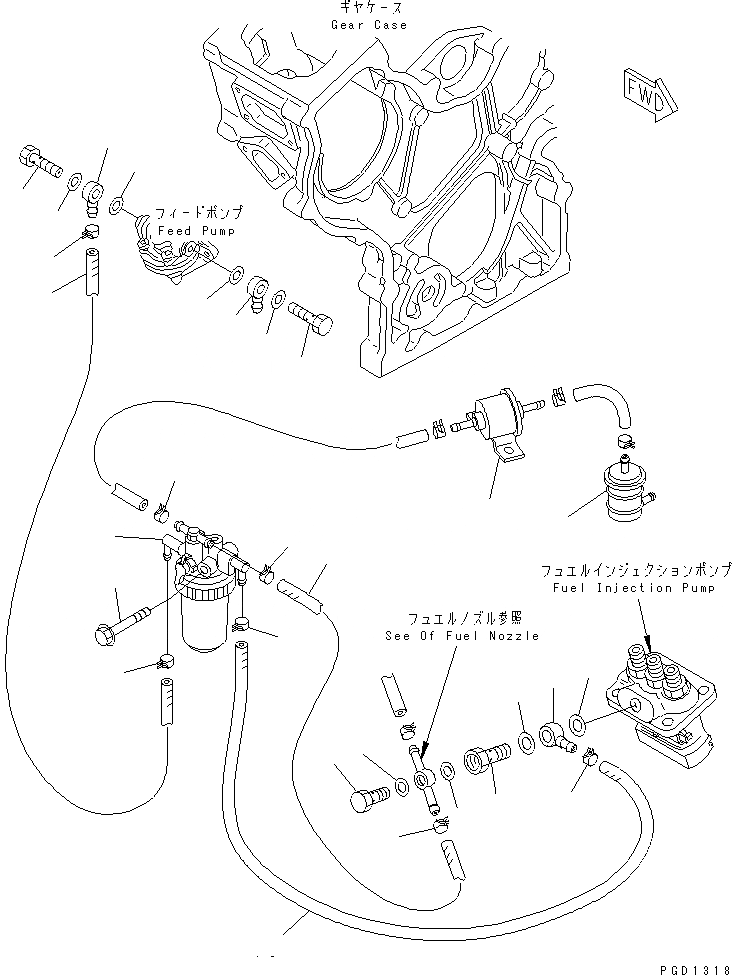 ギヤケース
Gear Case

FWD

フィードポンプ
Feed Pump

フュエルインジェクションポンプ
Fuel Injection Pump

フュエルノズル参照
See Of Fuel Nozzle

PGD1318