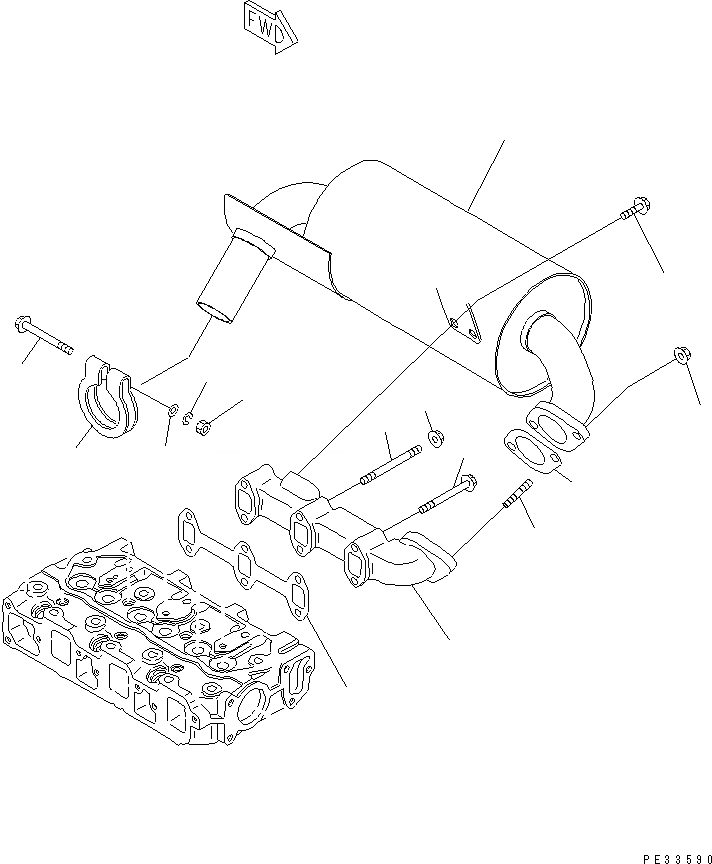 FWD

PE33590