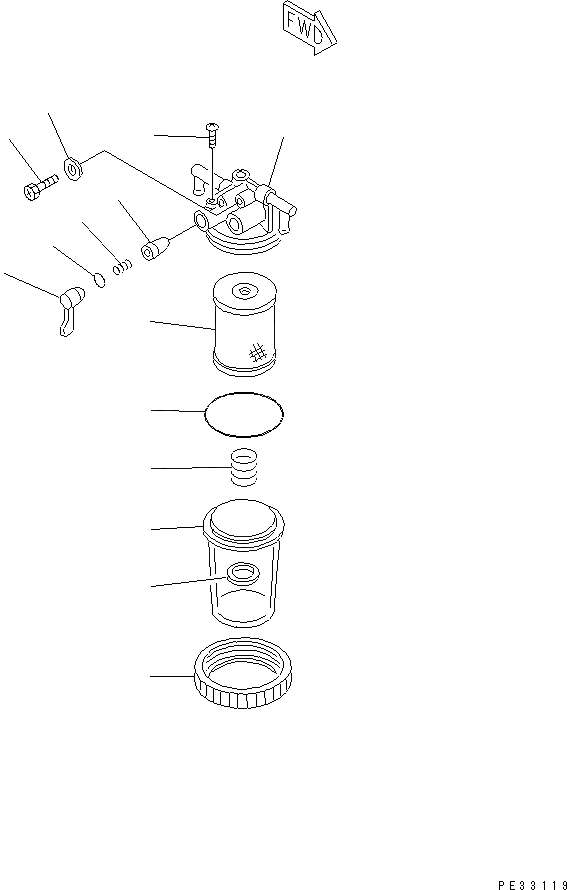 FWD

PE33119