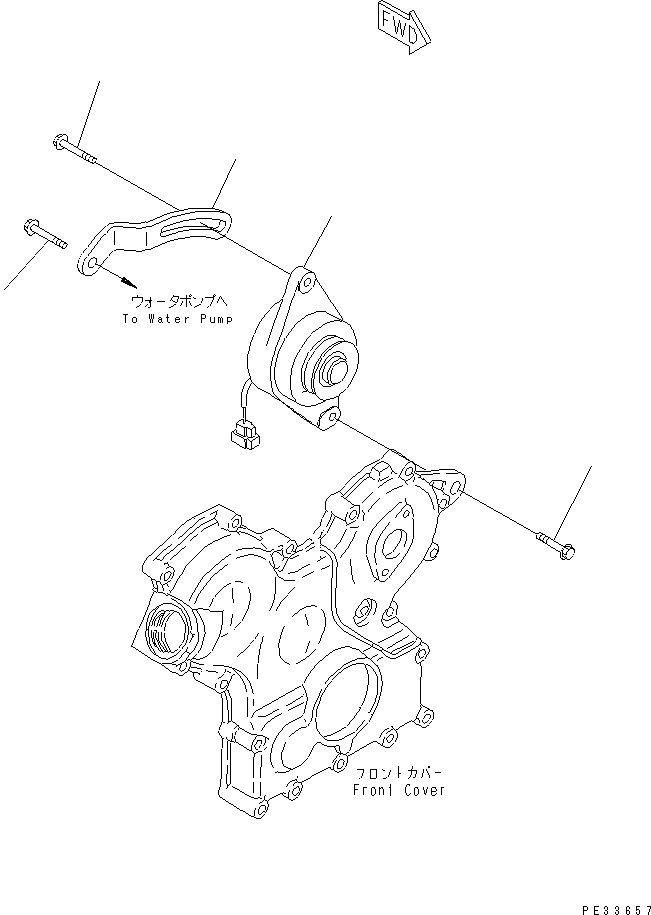 FWD

ウォータポンプへ
To Water Pump

フロントカバー
Front Cover

PE33657