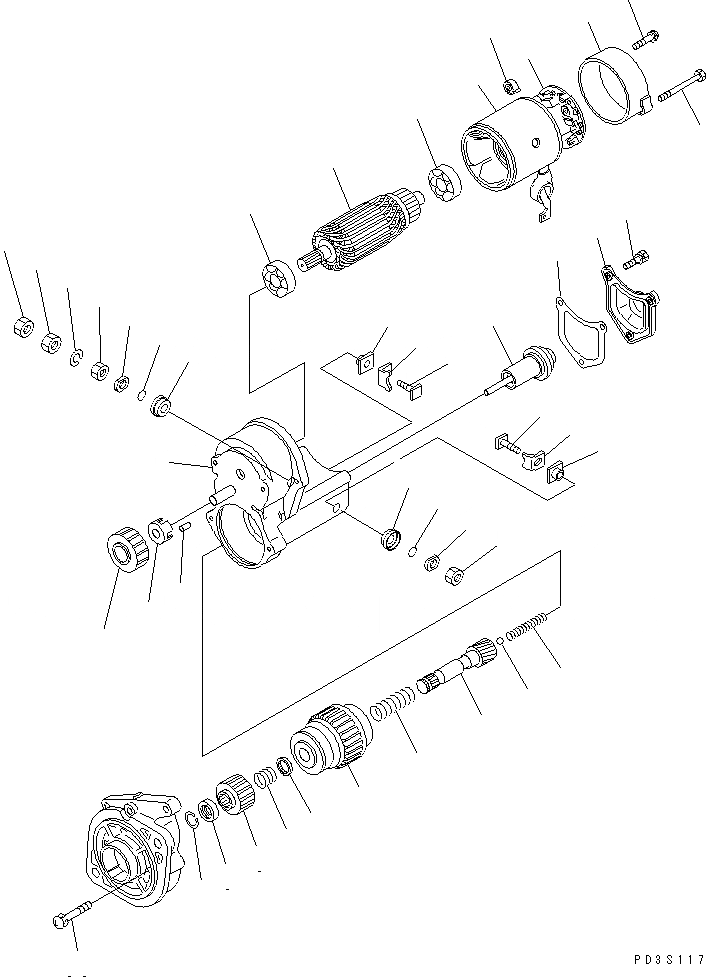 PD3S117