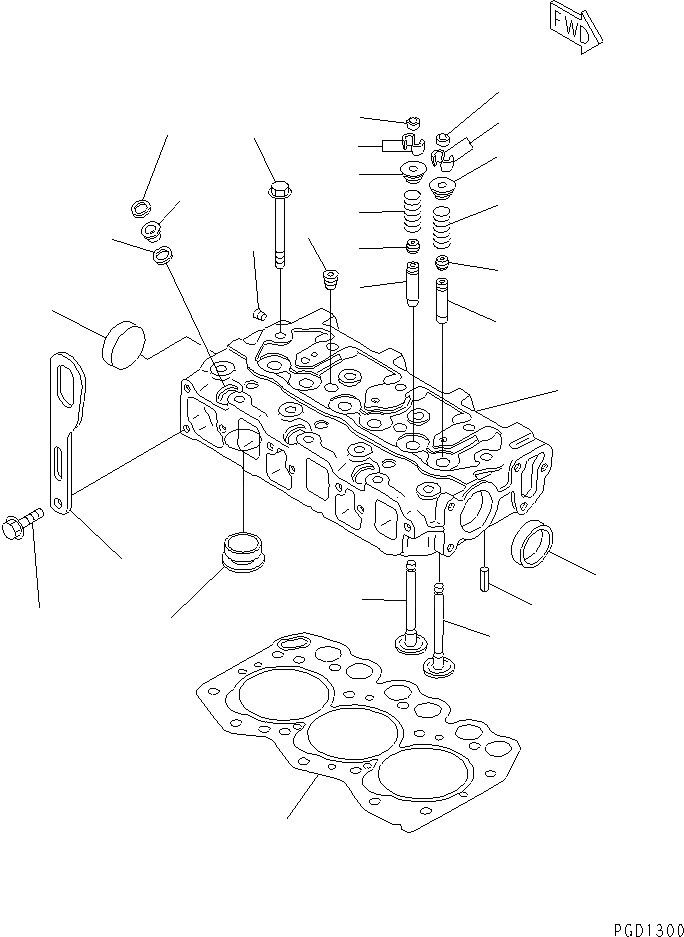 FWD

PGD1300