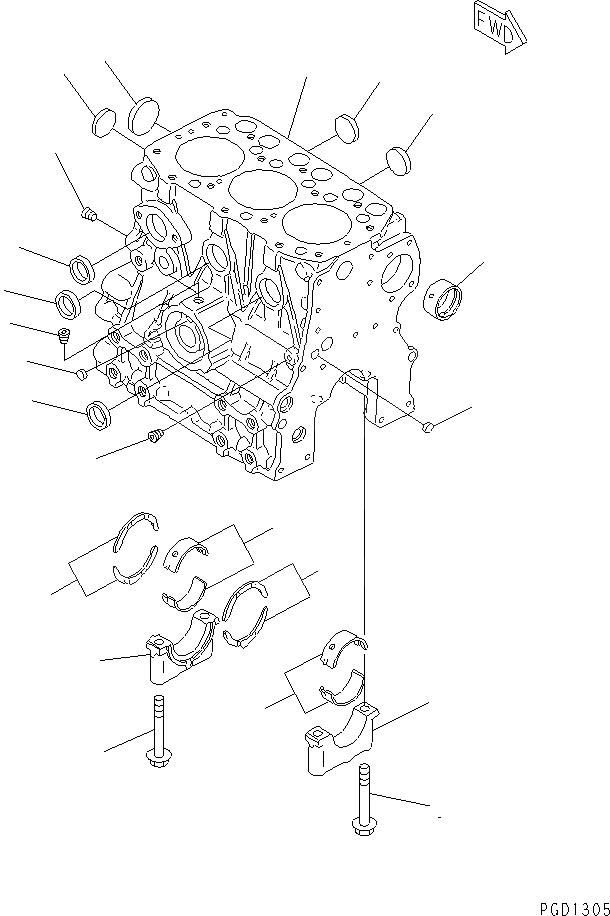 FWD

PGD1305