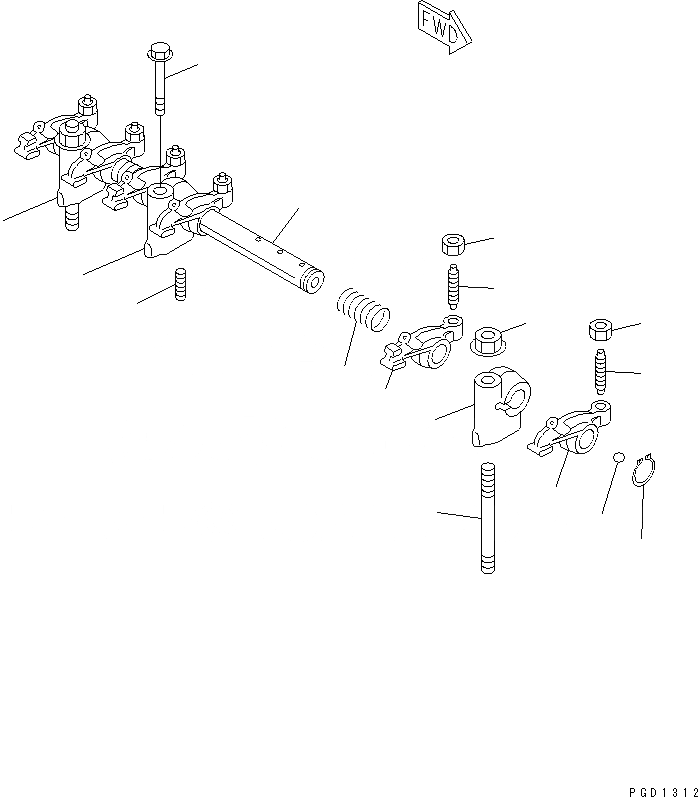 FWD

PGD1312