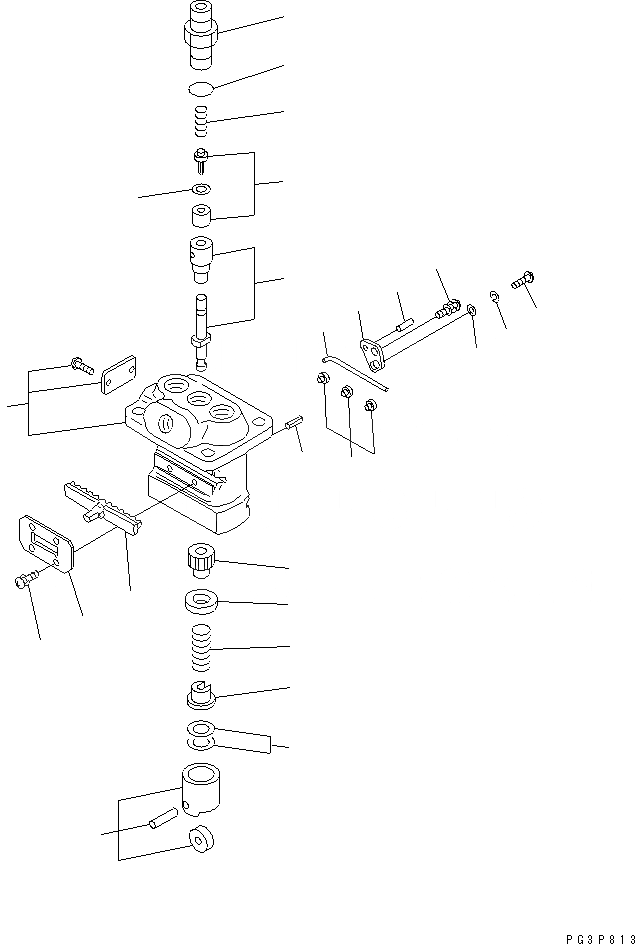 PG3P813