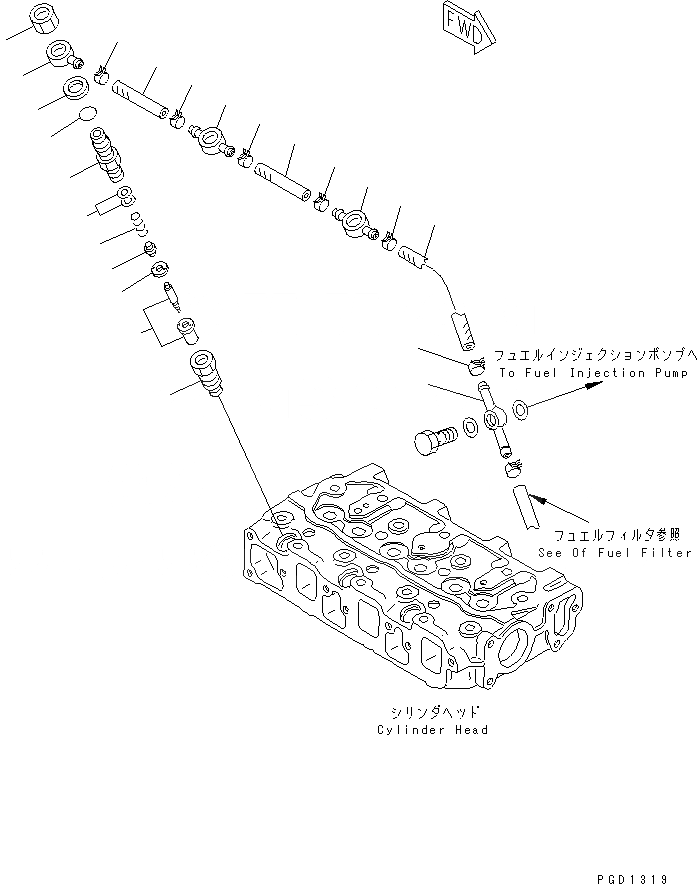 FWD

フュエルインジェクションポンプへ
To Fuel Injection Pump

フュエルフィルタ参照
See Of Fuel Filter

シリンダヘッド
Cylinder Head

PGD1319