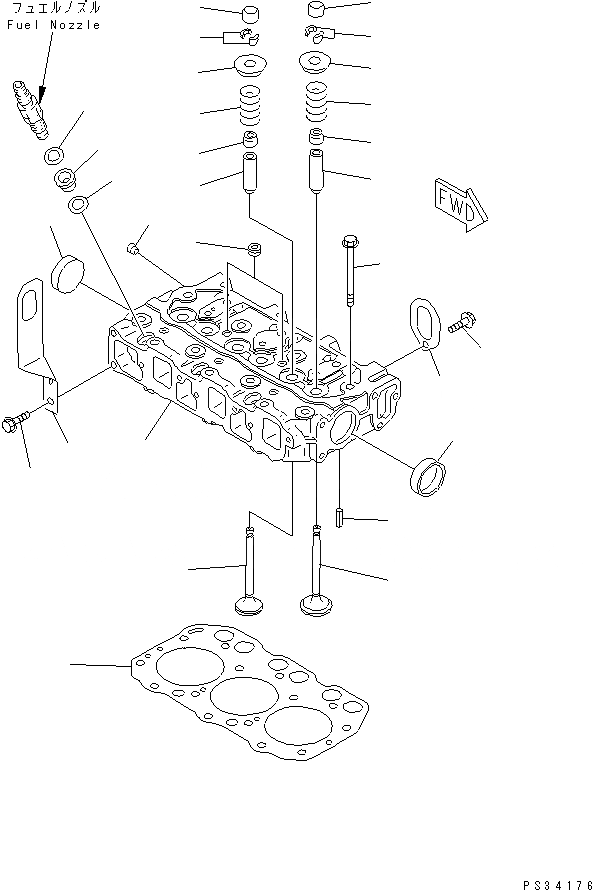 フュエルノズル
Fuel Nozzle

FWD

PS34176